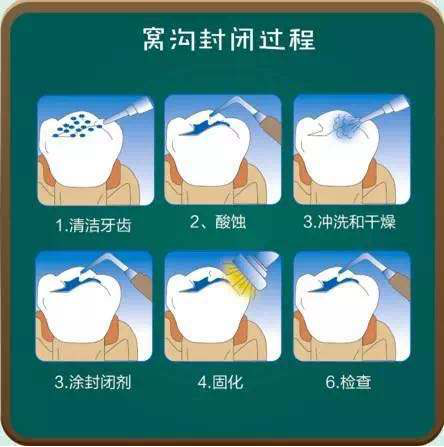 窝沟封闭过程

1.清洁牙齿

2、酸蚀

3.冲洗和干燥

3.涂封闭剂

4.固化

6.检查